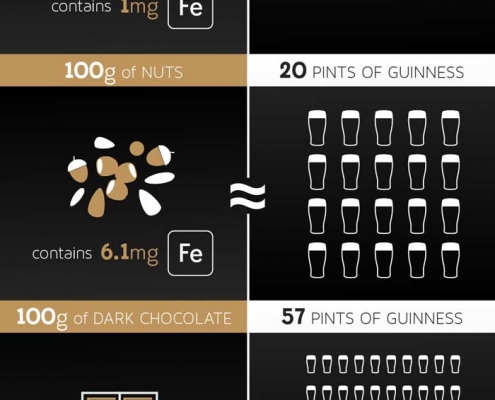 contains 1mg Fe

100g of NUTS

20 PINTS OF GUINNESS

≈

contains 6.1mg Fe

100g of DARK CHOCOLATE

57 PINTS OF GUINNESS